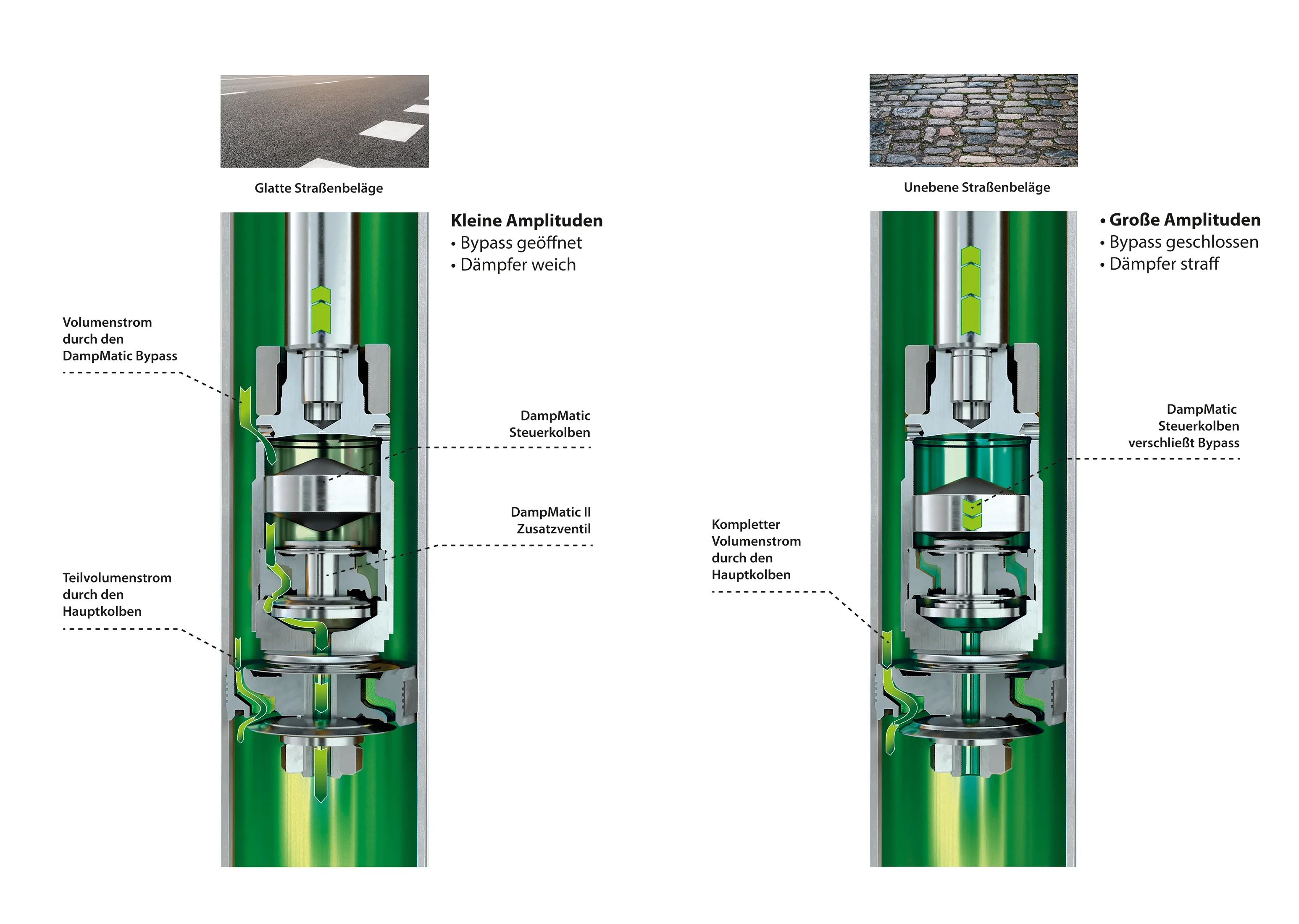 Glatte Straßenbeläge

Kleine Amplituden
• Bypass geöffnet
• Dämpfer weich

Volumenstrom durch den DampMatic Bypass

DampMatic Steuerkolben

DampMatic II Zusatzventil

Teilvolumenstrom durch den Hauptkolben

Unebene Straßenbeläge

• Große Amplituden
• Bypass geschlossen
• Dämpfer straff

DampMatic Steuerkolben verschließt Bypass

Kompletter Volumenstrom durch den Hauptkolben